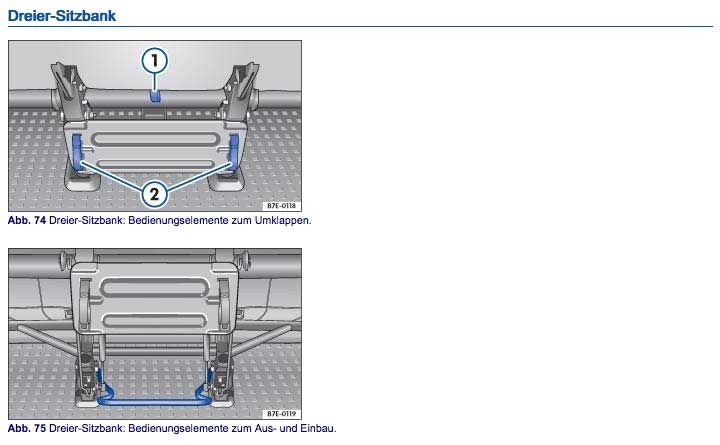 Dreier-Sitzbank

1

2

B7E-0118

Abb. 74 Dreier-Sitzbank: Bedienungselemente zum Umklappen.

B7E-0119

Abb. 75 Dreier-Sitzbank: Bedienungselemente zum Aus- und Einbau.