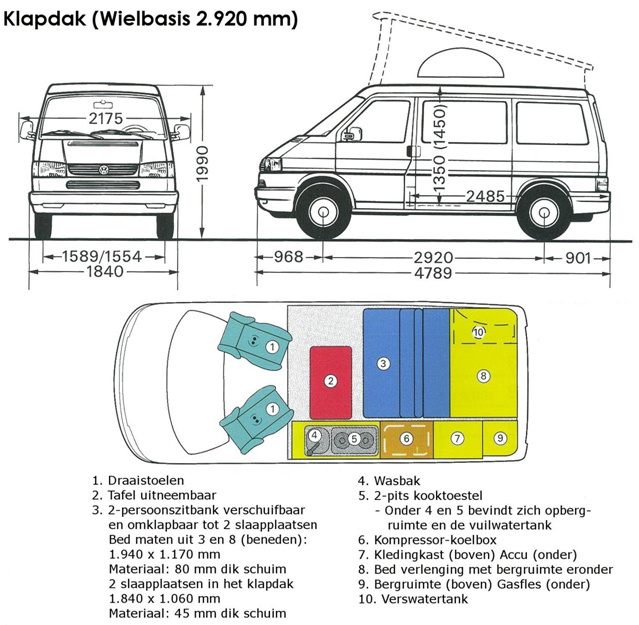 Klapdak (Wielbasis 2.920 mm)

2175

1990

1589/1554
1840

1350 (1450)

2485

968
2920
901
4789

1
1
2
3
4
5
6
7
8
9
10

1. Draaistoelen
2. Tafel uitneembaar
3. 2-persoonszitbank verschuifbaar en omklapbaar tot 2 slaapplaatsen
Bed maten uit 3 en 8 (beneden):
1.940 x 1.170 mm
Materiaal: 80 mm dik schuim
2 slaapplaatsen in het klapdak
1.840 x 1.060 mm
Materiaal: 45 mm dik schuim

4. Wasbak
5. 2-pits kooktoestel
- Onder 4 en 5 bevindt zich opbergruimte en de vuilwatertank
6. Kompressor-koelbox
7. Kledingkast (boven) Accu (onder)
8. Bed verlenging met bergruimte eronder
9. Bergruimte (boven) Gasfles (onder)
10. Verswatertank