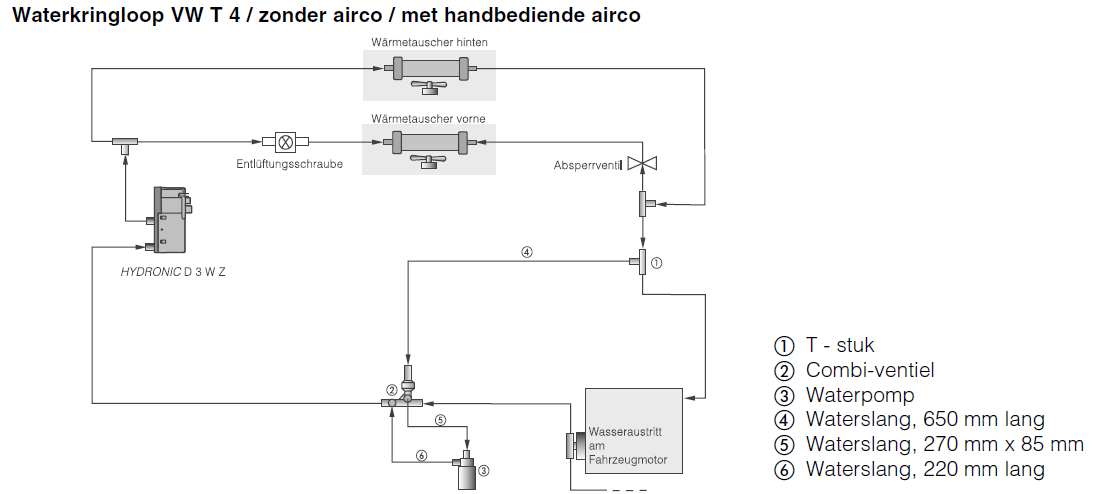 Waterkringloop VW T 4 / zonder airco / met handbediende airco

Wärmetauscher hinten

Wärmetauscher vorne

Entlüftungsschraube

Absperrventil

HYDRONIC D 3 W Z

④

①

②

⑤

⑥

③

Wasseraustritt am Fahrzeugmotor

① T - stuk
② Combi-ventiel
③ Waterpomp
④ Waterslang, 650 mm lang
⑤ Waterslang, 270 mm x 85 mm
⑥ Waterslang, 220 mm lang