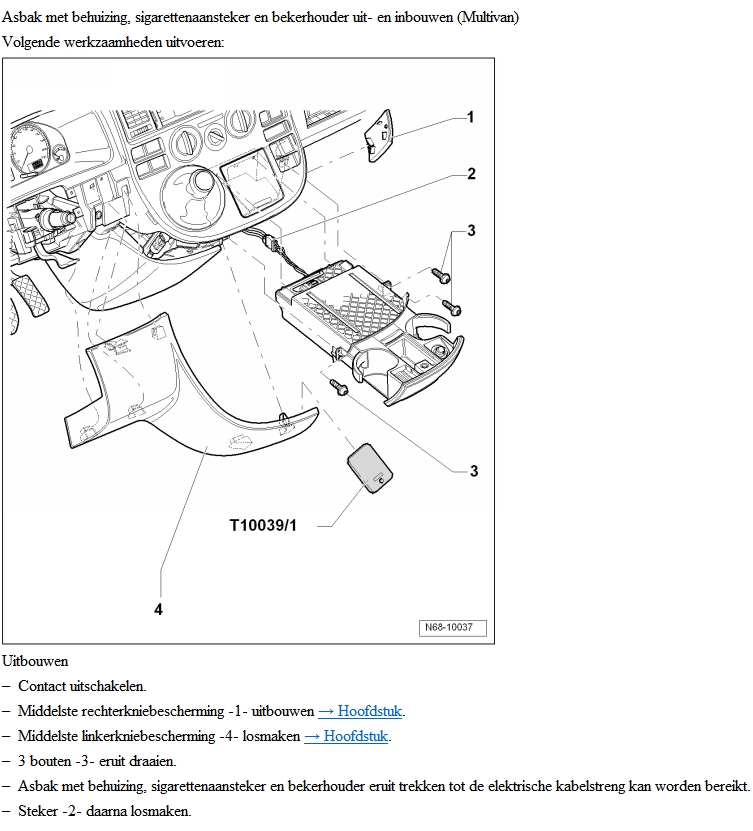 Asbak met behuizing, sigarettenaansteker en bekerhouder uit- en inbouwen (Multivan)

Volgende werkzaamheden uitvoeren:

1

2

3

3

T10039/1

4

N68-10037

Uitbouwen

– Contact uitschakelen.

– Middelste rechterkniebescherming -1- uitbouwen → Hoofdstuk.

– Middelste linkerkniebescherming -4- losmaken → Hoofdstuk.

– 3 bouten -3- eruit draaien.

– Asbak met behuizing, sigarettenaansteker en bekerhouder eruit trekken tot de elektrische kabelstreng kan worden bereikt.

– Steker -2- daarna losmaken.