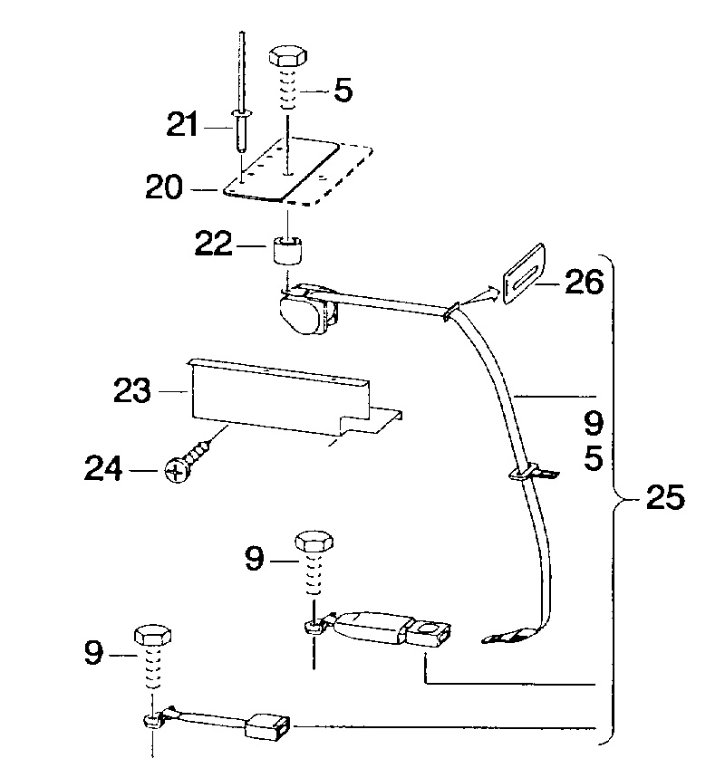 5
21
20
22
26
23
9
5
24
25
9
9